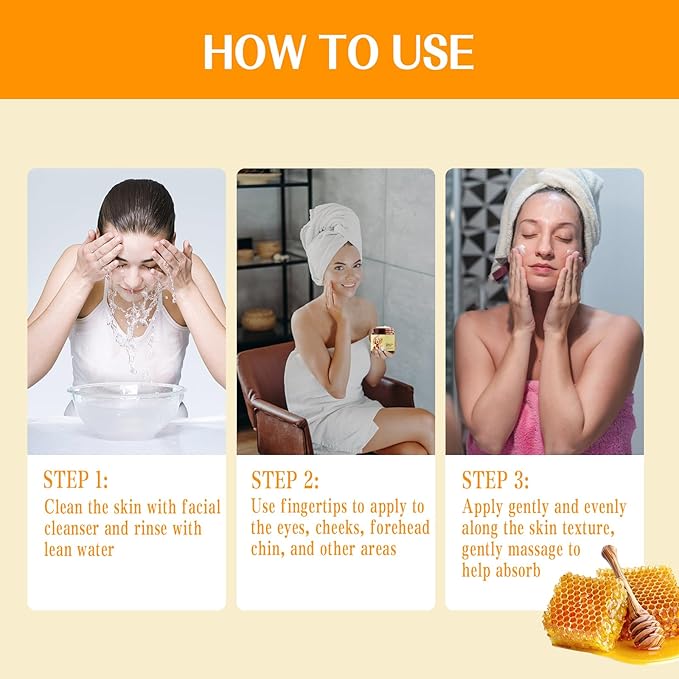 HOW TO USE

STEP 1:
Clean the skin with facial cleanser and rinse with lean water

STEP 2:
Use fingertips to apply to the eyes, cheeks, forehead chin, and other areas

STEP 3:
Apply gently and evenly along the skin texture, gently massage to help absorb